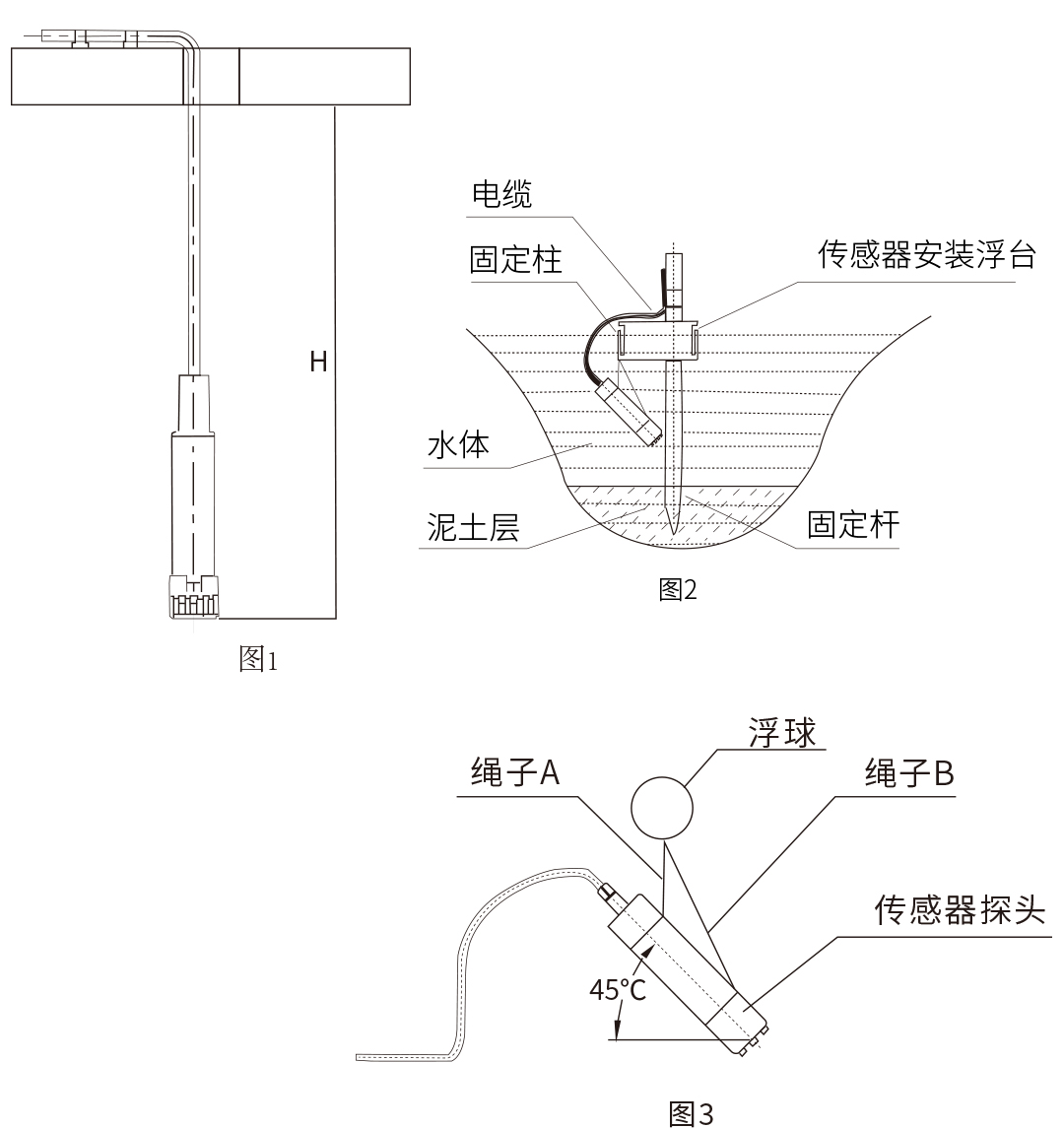 H

图1

电缆
固定柱
传感器安装浮台
水体
泥土层
固定杆
图2

浮球
绳子A
绳子B
传感器探头
45°C
图3